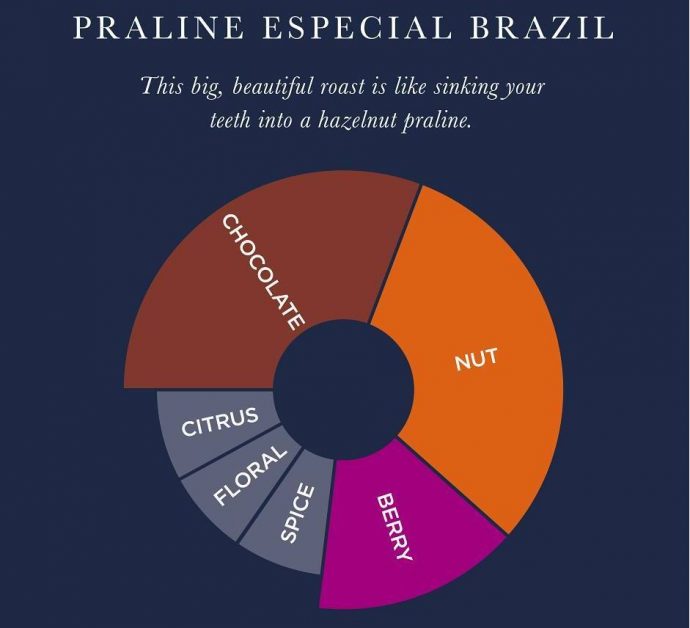 PRALINE ESPECIAL BRAZIL

This big, beautiful roast is like sinking your teeth into a hazelnut praline.

CHOCOLATE

NUT

BERRY

SPICE

FLORAL

CITRUS